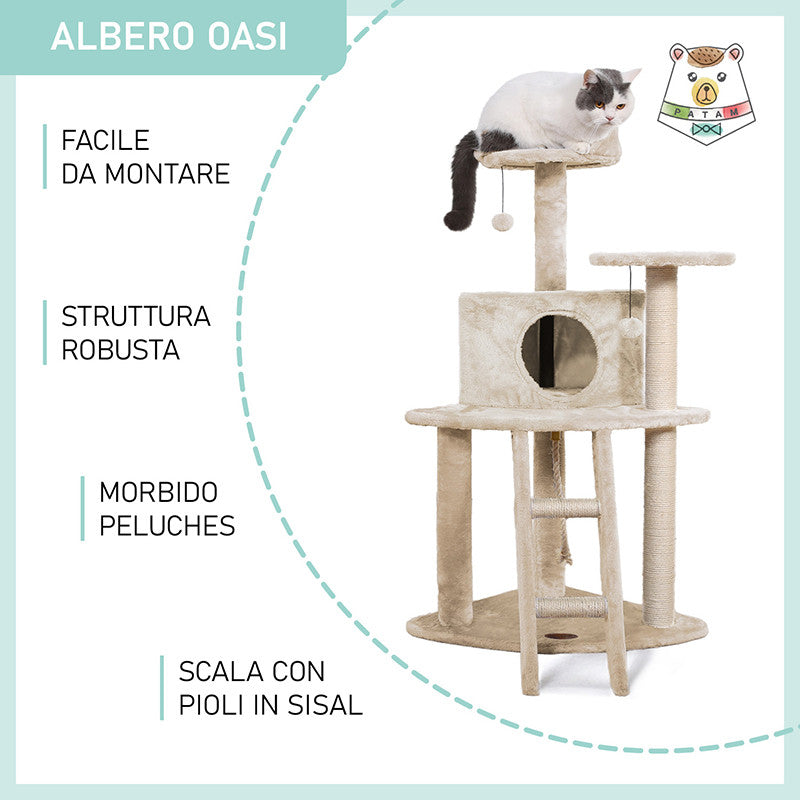 ALBERO OASI

PATAM

FACILE DA MONTARE

STRUTTURA ROBUSTA

MORBIDO PELUCHES

SCALA CON PIOLI IN SISAL