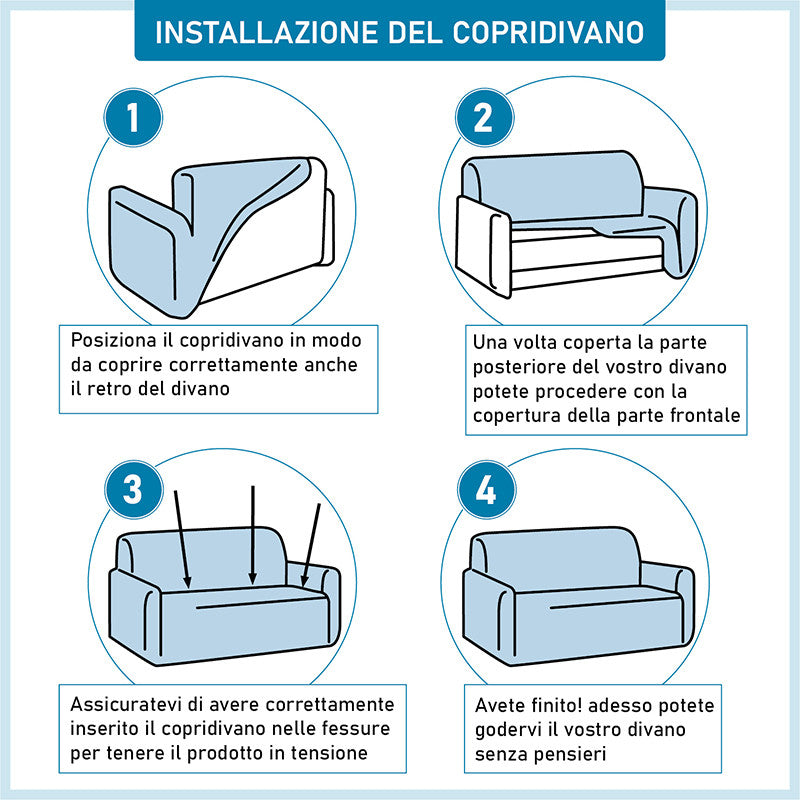 INSTALLAZIONE DEL COPRIDIVANO

1

Posiziona il copridivano in modo da coprire correttamente anche il retro del divano

2

Una volta coperta la parte posteriore del vostro divano potete procedere con la copertura della parte frontale

3

Assicuratevi di avere correttamente inserito il copridivano nelle fessure per tenere il prodotto in tensione

4

Avete finito! adesso potete godervi il vostro divano senza pensieri