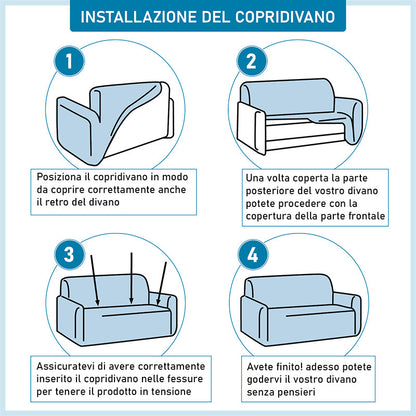 INSTALLAZIONE DEL COPRIDIVANO

1

Posiziona il copridivano in modo da coprire correttamente anche il retro del divano

2

Una volta coperta la parte posteriore del vostro divano potete procedere con la copertura della parte frontale

3

Assicuratevi di avere correttamente inserito il copridivano nelle fessure per tenere il prodotto in tensione

4

Avete finito! adesso potete godervi il vostro divano senza pensieri