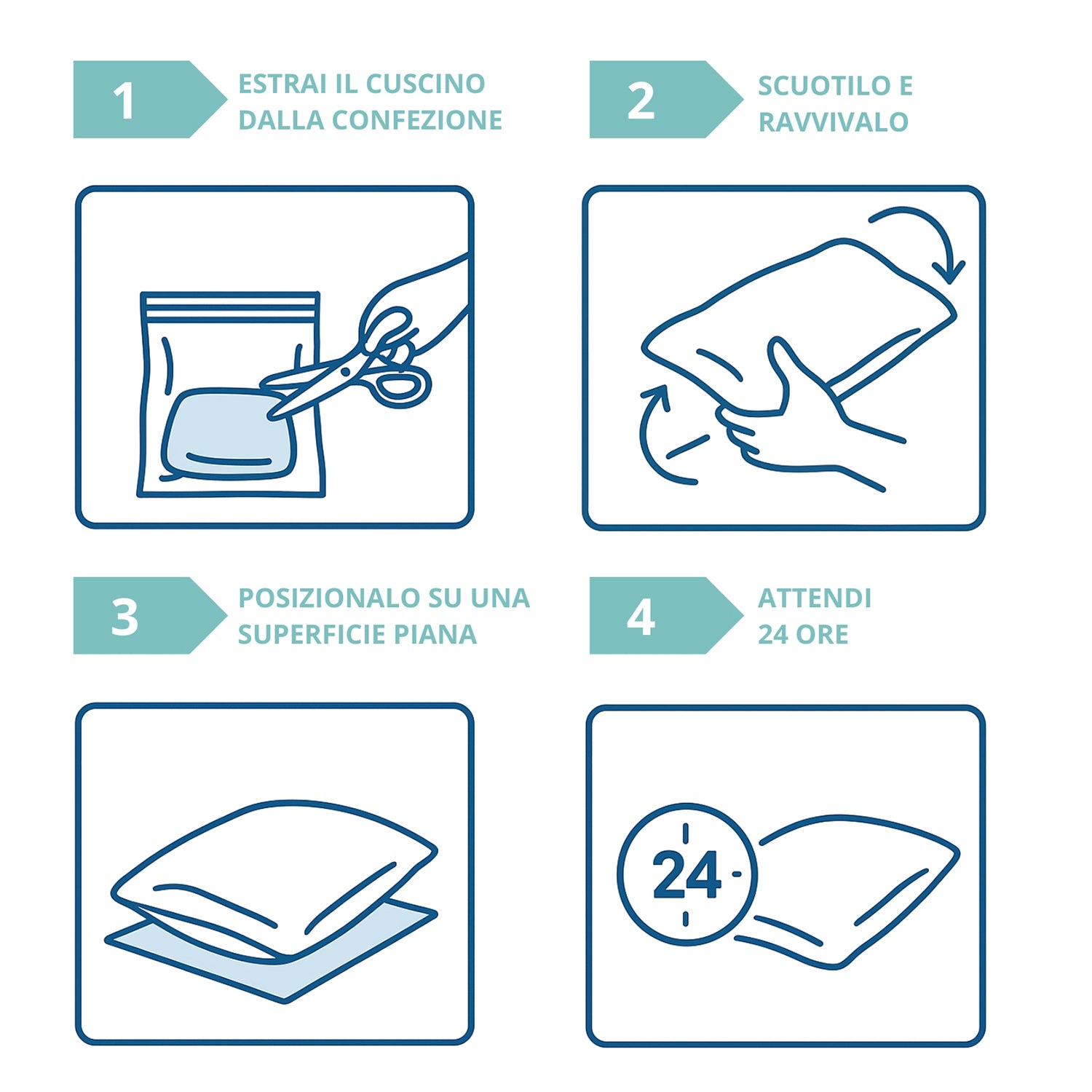 1 ESTRAI IL CUSCINO DALLA CONFEZIONE

2 SCUOTILO E RAVVIVALO

3 POSIZIONALO SU UNA SUPERFICIE PIANA

4 ATTENDI 24 ORE

24