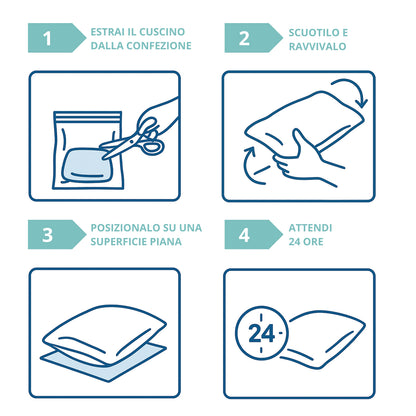 1 ESTRAI IL CUSCINO DALLA CONFEZIONE

2 SCUOTILO E RAVVIVALO

3 POSIZIONALO SU UNA SUPERFICIE PIANA

4 ATTENDI 24 ORE

24